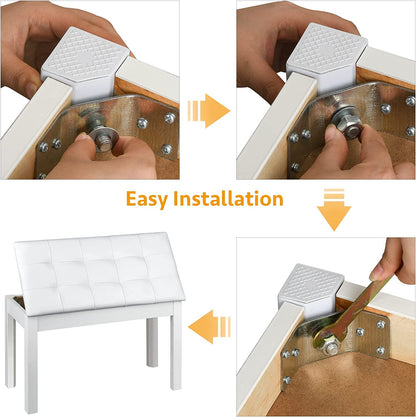 Easy Installation